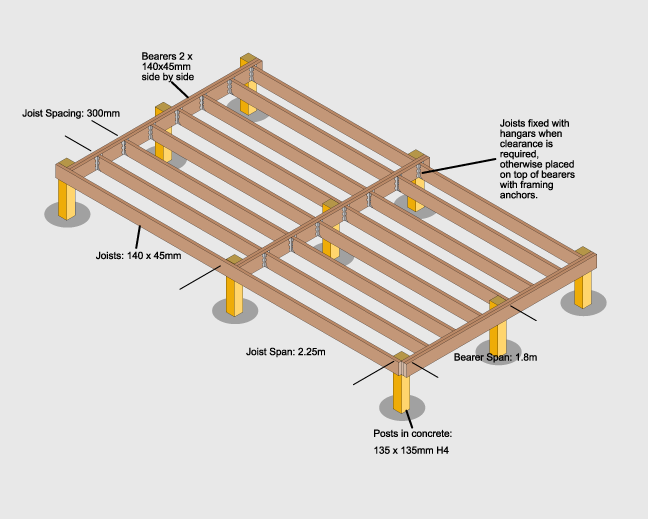 Bearers 2 x 140x45mm side by side

Joist Spacing: 300mm

Joists fixed with hangars when clearance is required, otherwise placed on top of bearers with framing anchors.

Joists: 140 x 45mm

Joist Span: 2.25m

Bearer Span: 1.8m

Posts in concrete:
135 x 135mm H4